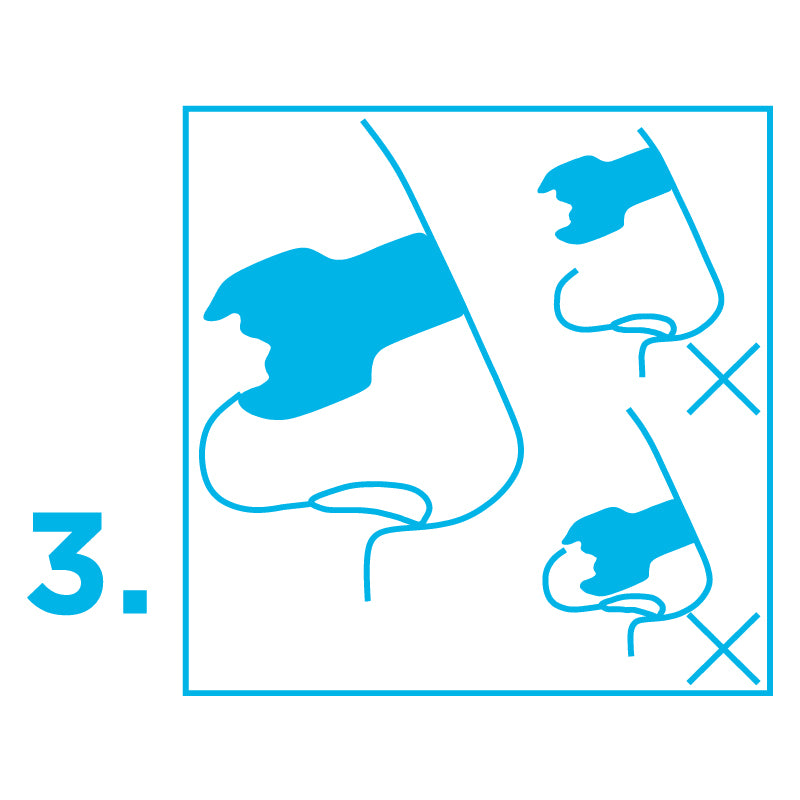 3.